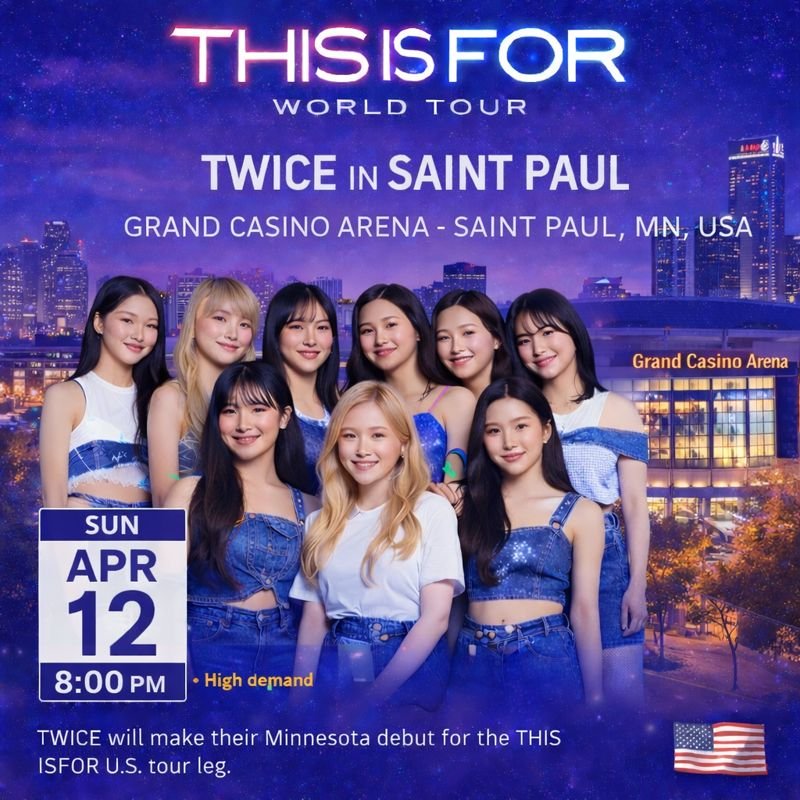 THIS IS FOR
WORLD TOUR

TWICE IN SAINT PAUL

GRAND CASINO ARENA - SAINT PAUL, MN, USA

Grand Casino Arena

SUN
APR
12
8:00 PM

• High demand

TWICE will make their Minnesota debut for the THIS ISFOR U.S. tour leg.