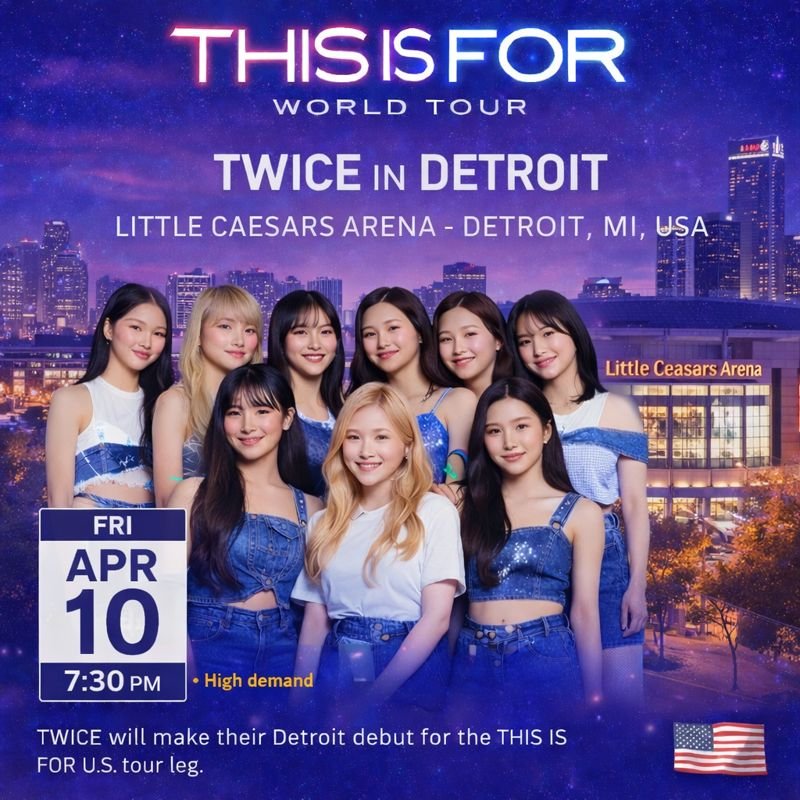 THIS IS FOR
WORLD TOUR

TWICE IN DETROIT

LITTLE CAESARS ARENA - DETROIT, MI, USA

Little Ceasars Arena

FRI
APR
10
7:30 PM

• High demand

TWICE will make their Detroit debut for the THIS IS FOR U.S. tour leg.