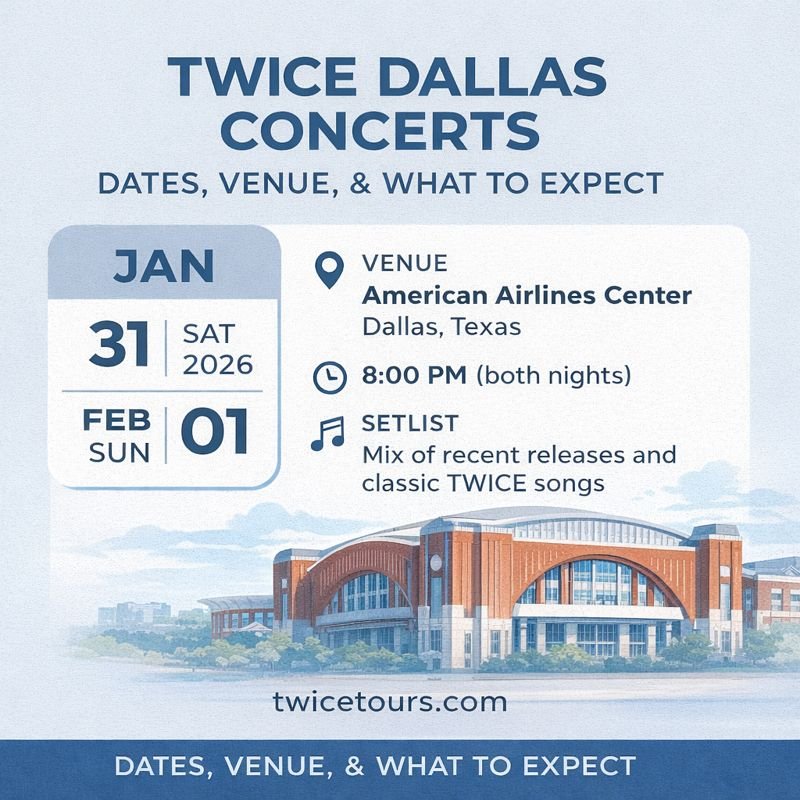 TWICE DALLAS CONCERTS
DATES, VENUE, & WHAT TO EXPECT

JAN
31 SAT 2026
FEB SUN 01

VENUE
American Airlines Center
Dallas, Texas

8:00 PM (both nights)

SETLIST
Mix of recent releases and classic TWICE songs

twicetours.com

DATES, VENUE, & WHAT TO EXPECT