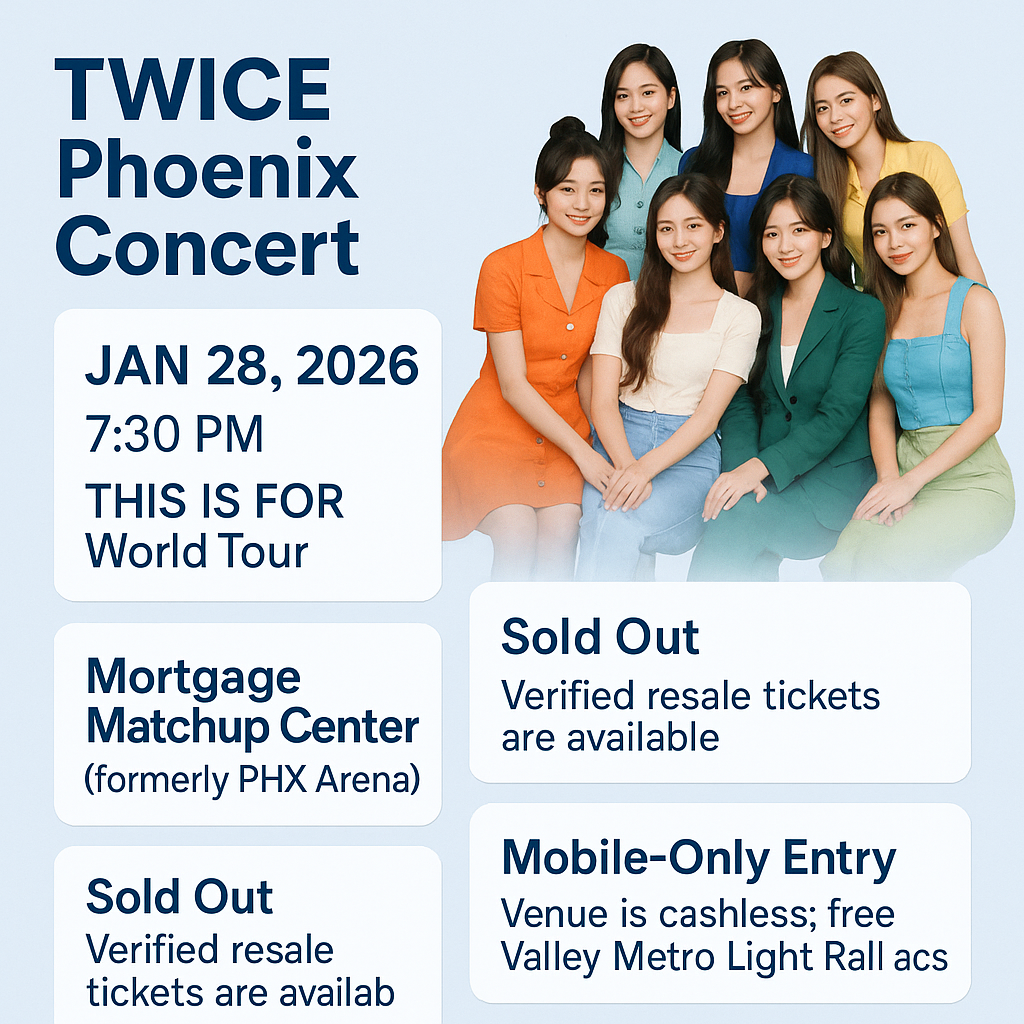 TWICE Phoenix Concert

JAN 28, 2026
7:30 PM
THIS IS FOR World Tour

Mortgage Matchup Center
(formerly PHX Arena)

Sold Out
Verified resale tickets are availab

Sold Out
Verified resale tickets are available

Mobile-Only Entry
Venue is cashless; free Valley Metro Light Rall acs